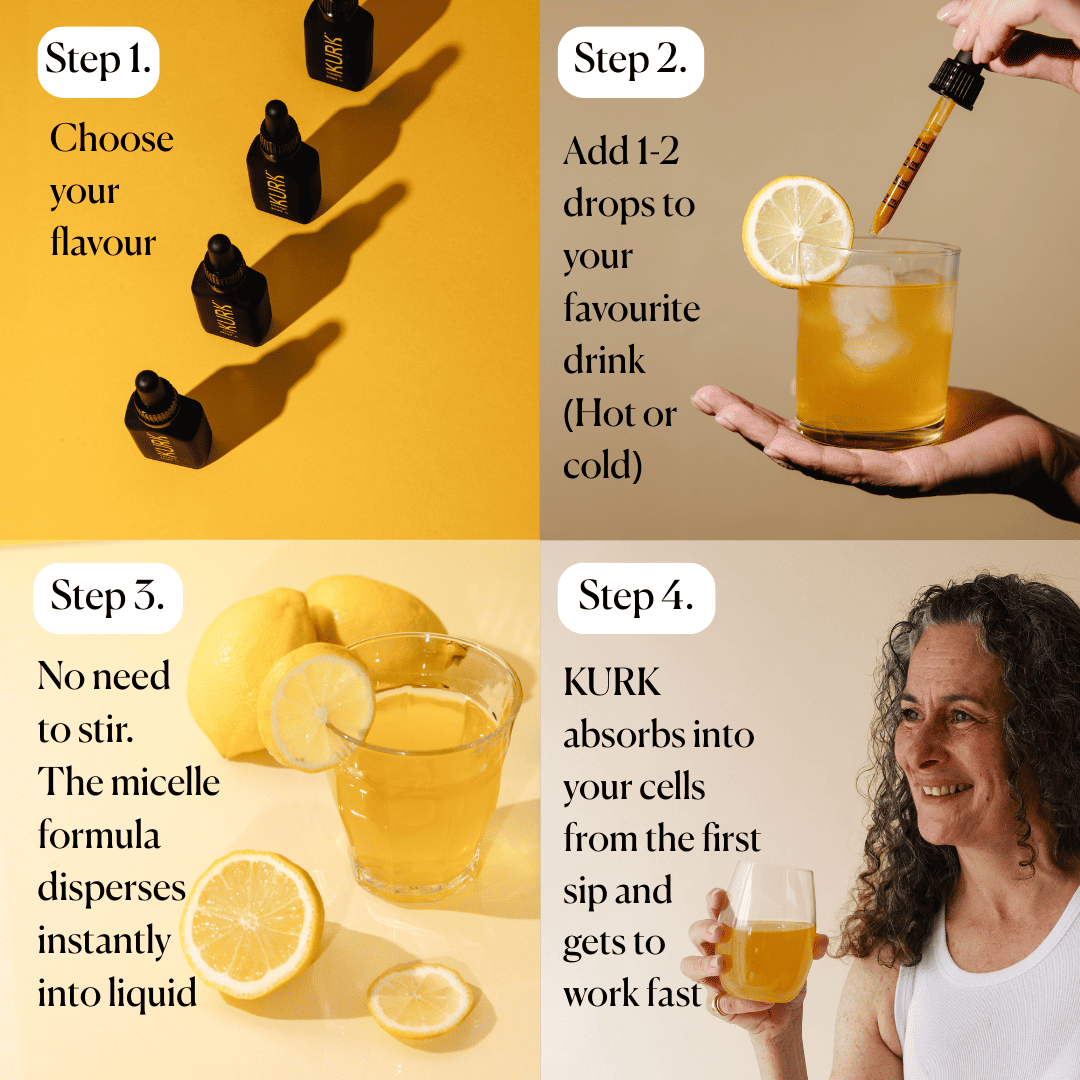 Step 1.

Choose your flavour

KURK

KURK

KURK

KURK

Step 2.

Add 1-2 drops to your favourite drink (Hot or cold)

Step 3.

No need to stir. The micelle formula disperses instantly into liquid

Step 4.

KURK absorbs into your cells from the first sip and gets to work fast